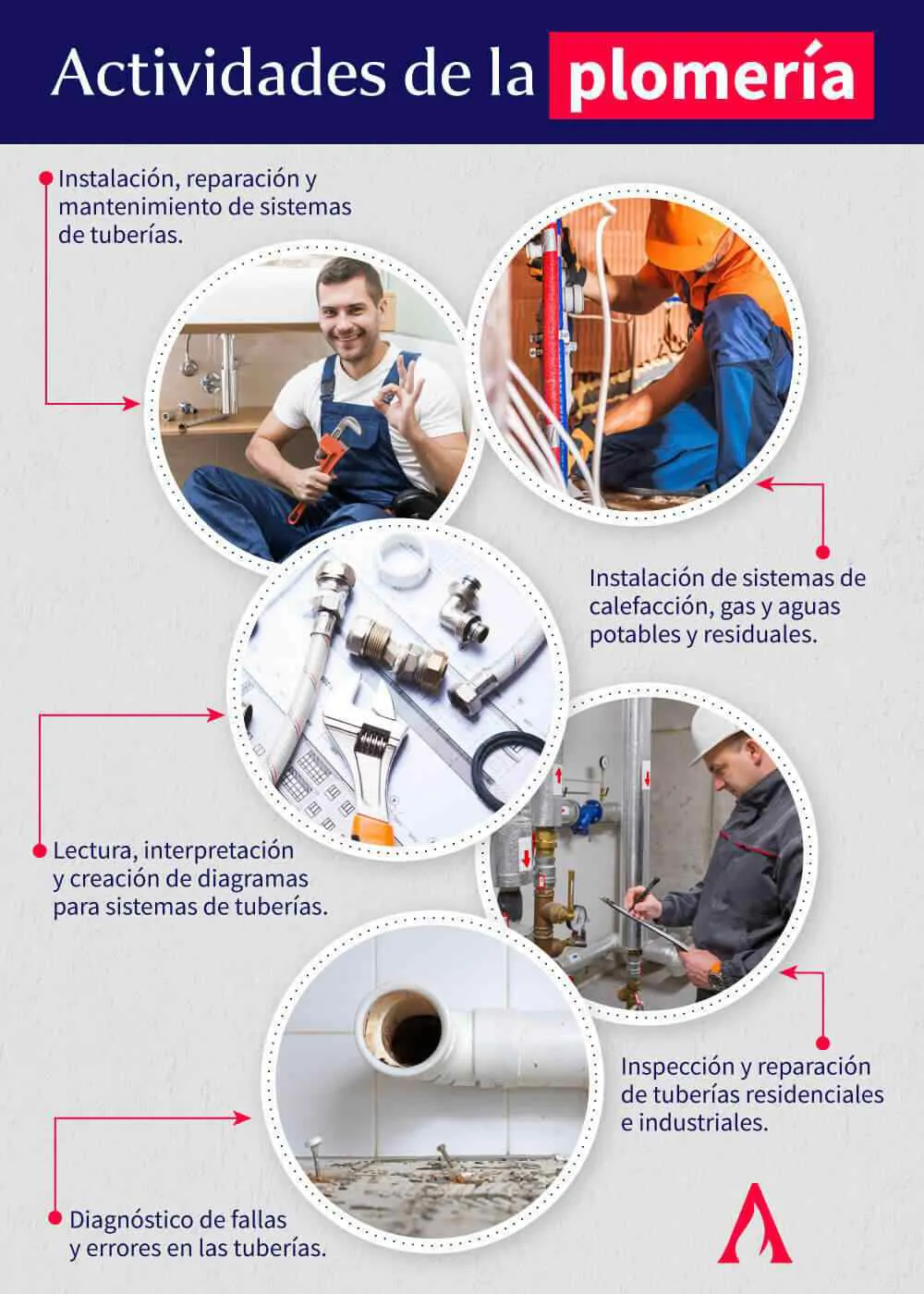 Actividades de la plomería

Instalación, reparación y mantenimiento de sistemas de tuberías.

Instalación de sistemas de calefacción, gas y aguas potables y residuales.

Lectura, interpretación y creación de diagramas para sistemas de tuberías.

Inspección y reparación de tuberías residenciales e industriales.

Diagnóstico de fallas y errores en las tuberías.